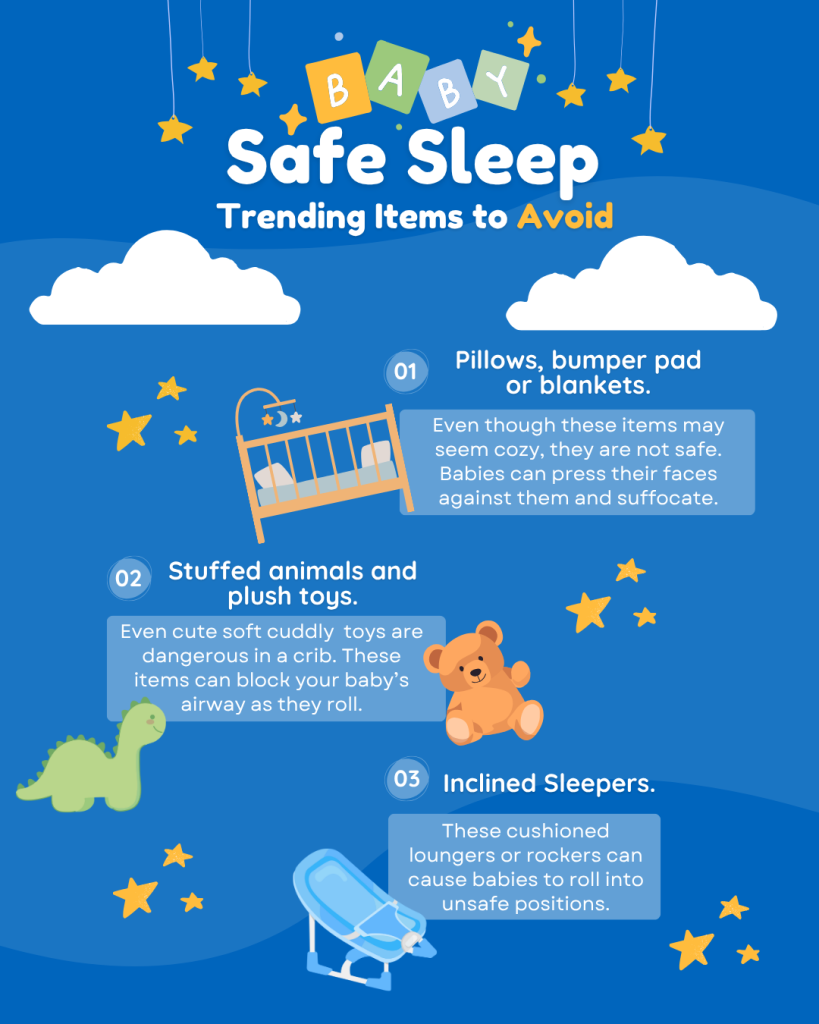 BABY

Safe Sleep

Trending Items to Avoid

01 Pillows, bumper pad or blankets.

Even though these items may seem cozy, they are not safe. Babies can press their faces against them and suffocate.

02 Stuffed animals and plush toys.

Even cute soft cuddly toys are dangerous in a crib. These items can block your baby's airway as they roll.

03 Inclined Sleepers.

These cushioned loungers or rockers can cause babies to roll into unsafe positions.