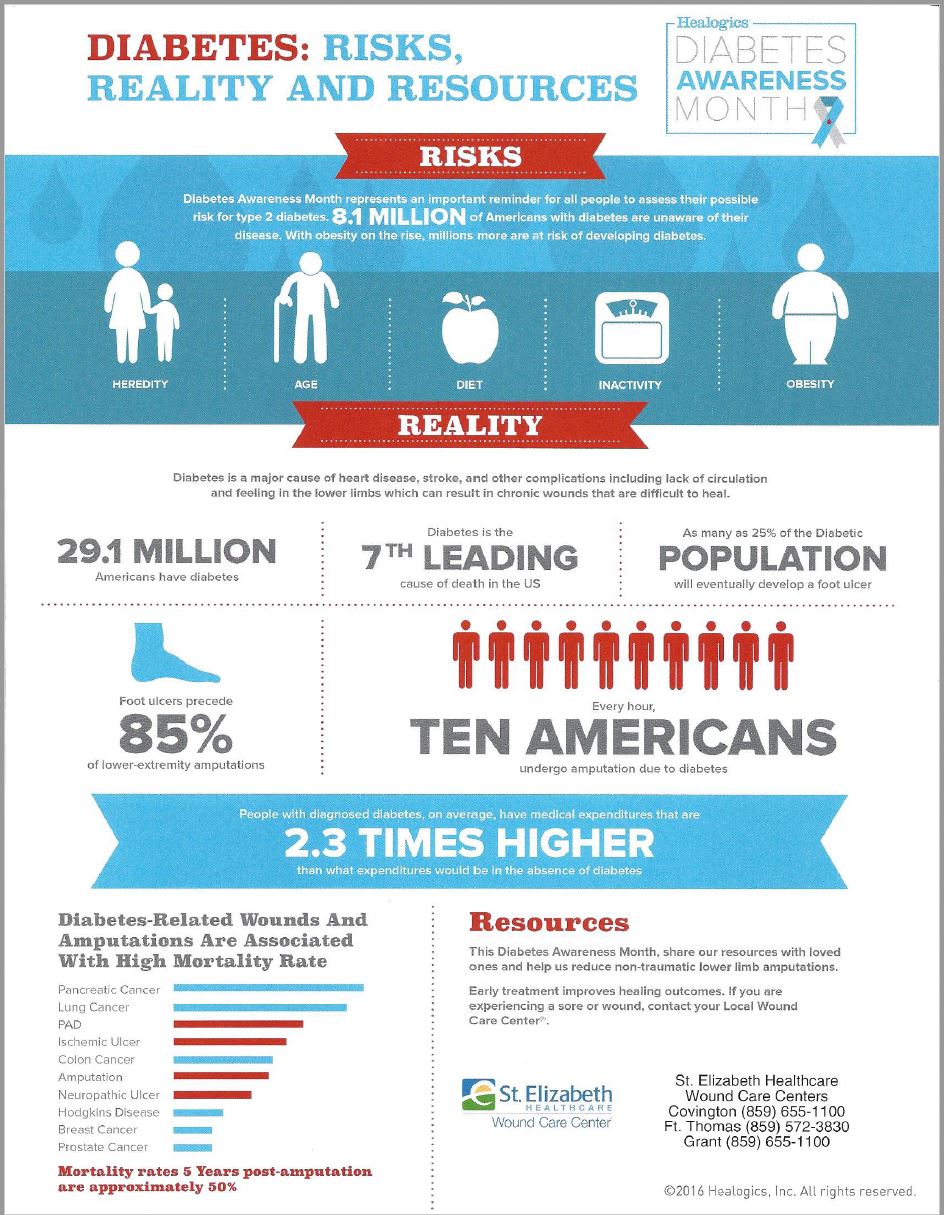 DIABETES: RISKS, REALITY AND RESOURCES

Healogics
DIABETES AWARENESS MONTH

RISKS

Diabetes Awareness Month represents an important reminder for all people to assess their possible risk for type 2 diabetes. 8.1 MILLION of Americans with diabetes are unaware of their disease. With obesity on the rise, millions more are at risk of developing diabetes.

HEREDITY

AGE

DIET

INACTIVITY

OBESITY

REALITY

Diabetes is a major cause of heart disease, stroke, and other complications including lack of circulation and feeling in the lower limbs which can result in chronic wounds that are difficult to heal.

29.1 MILLION
Americans have diabetes

Diabetes is the
7TH LEADING
cause of death in the US

As many as 25% of the Diabetic
POPULATION
will eventually develop a foot ulcer

Foot ulcers precede
85%
of lower-extremity amputations

Every hour,
TEN AMERICANS
undergo amputation due to diabetes

People with diagnosed diabetes, on average, have medical expenditures that are
2.3 TIMES HIGHER
than what expenditures would be in the absence of diabetes

Diabetes-Related Wounds And Amputations Are Associated With High Mortality Rate

Pancreatic Cancer
Lung Cancer
PAD
Ischemic Ulcer
Colon Cancer
Amputation
Neuropathic Ulcer
Hodgkins Disease
Breast Cancer
Prostate Cancer

Mortality rates 5 Years post-amputation are approximately 50%

Resources

This Diabetes Awareness Month, share our resources with loved ones and help us reduce non-traumatic lower limb amputations.

Early treatment improves healing outcomes. If you are experiencing a sore or wound, contact your Local Wound Care Center®.

St. Elizabeth HEALTHCARE
Wound Care Center

St. Elizabeth Healthcare
Wound Care Centers
Covington (859) 655-1100
Ft. Thomas (859) 572-3830
Grant (859) 655-1100

©2016 Healogics, Inc. All rights reserved.