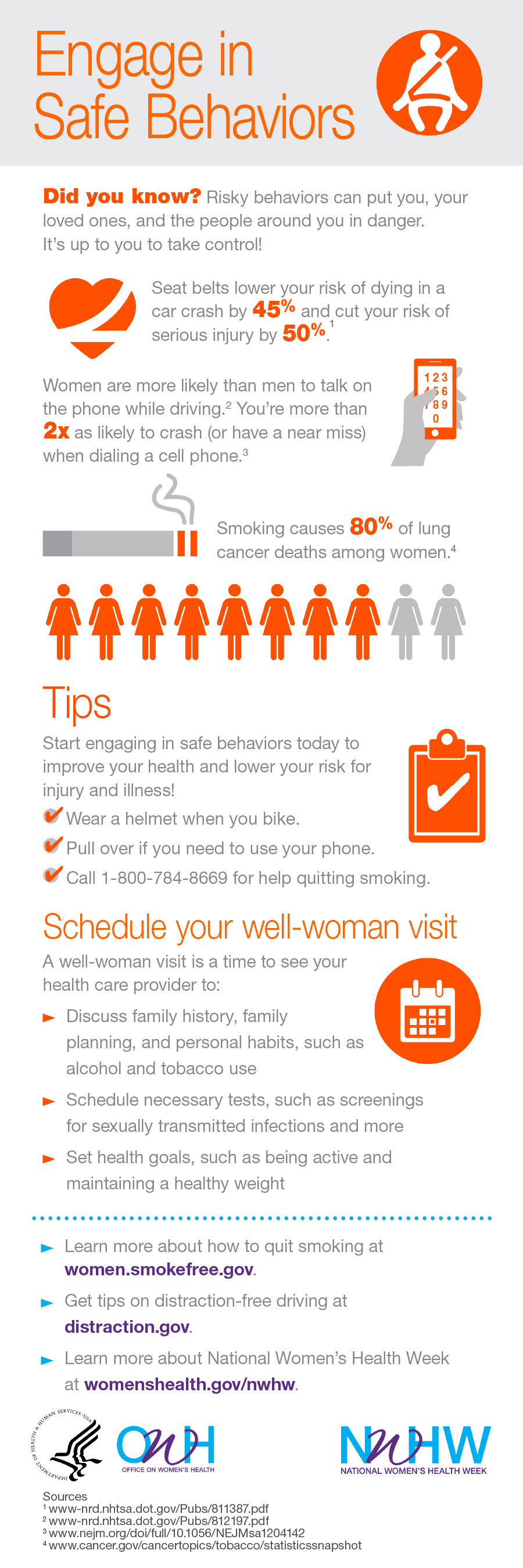 Engage in Safe Behaviors

Did you know? Risky behaviors can put you, your loved ones, and the people around you in danger. It's up to you to take control!

Seat belts lower your risk of dying in a car crash by 45% and cut your risk of serious injury by 50%.$^1$

Women are more likely than men to talk on the phone while driving.$^2$ You're more than 2x as likely to crash (or have a near miss) when dialing a cell phone.$^3$

1 2 3 4 5 6 7 8 9 0

Smoking causes 80% of lung cancer deaths among women.$^4$

Tips

Start engaging in safe behaviors today to improve your health and lower your risk for injury and illness!

Wear a helmet when you bike.

Pull over if you need to use your phone.

Call 1-800-784-8669 for help quitting smoking.

Schedule your well-woman visit

A well-woman visit is a time to see your health care provider to:

Discuss family history, family planning, and personal habits, such as alcohol and tobacco use

Schedule necessary tests, such as screenings for sexually transmitted infections and more

Set health goals, such as being active and maintaining a healthy weight

Learn more about how to quit smoking at women.smokefree.gov.

Get tips on distraction-free driving at distraction.gov.

Learn more about National Women's Health Week at womenshealth.gov/nwhw.

DEPARTMENT OF HEALTH & HUMAN SERVICES·USA

OWH OFFICE ON WOMEN'S HEALTH

NWHW NATIONAL WOMEN'S HEALTH WEEK

Sources
$^1$ www-nrd.nhtsa.dot.gov/Pubs/811387.pdf
$^2$ www-nrd.nhtsa.dot.gov/Pubs/812197.pdf
$^3$ www.nejm.org/doi/full/10.1056/NEJMsa1204142
$^4$ www.cancer.gov/cancertopics/tobacco/statisticssnapshot